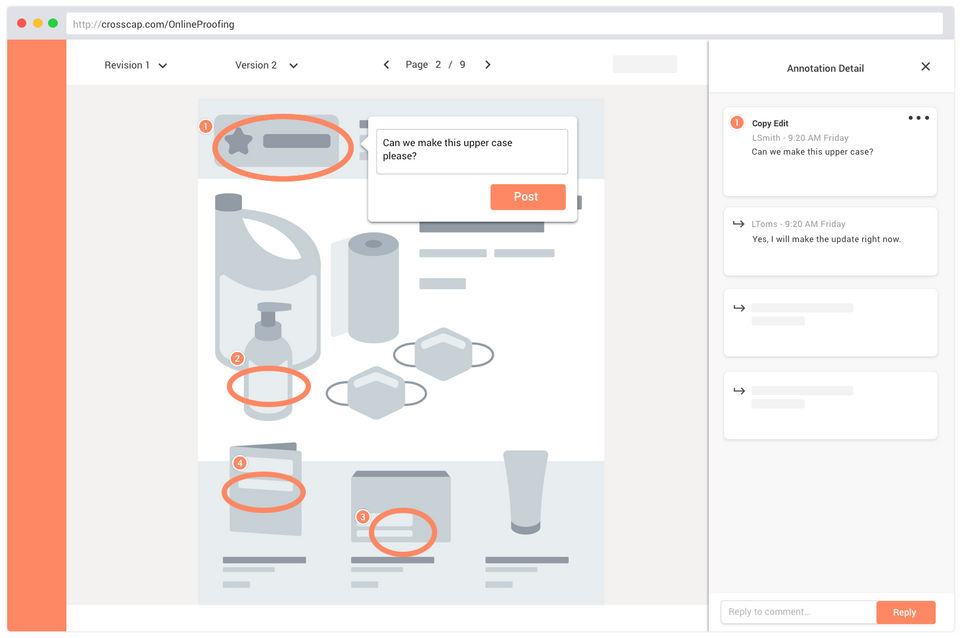 http://crosscap.com/OnlineProofing

Revision 1

Version 2

Page 2 / 9

Annotation Detail

1

Can we make this upper case please?

Post

2

4

3

1 Copy Edit
LSmith - 9:20 AM Friday
Can we make this upper case?

LToms - 9:20 AM Friday
Yes, I will make the update right now.

Reply to comment...

Reply