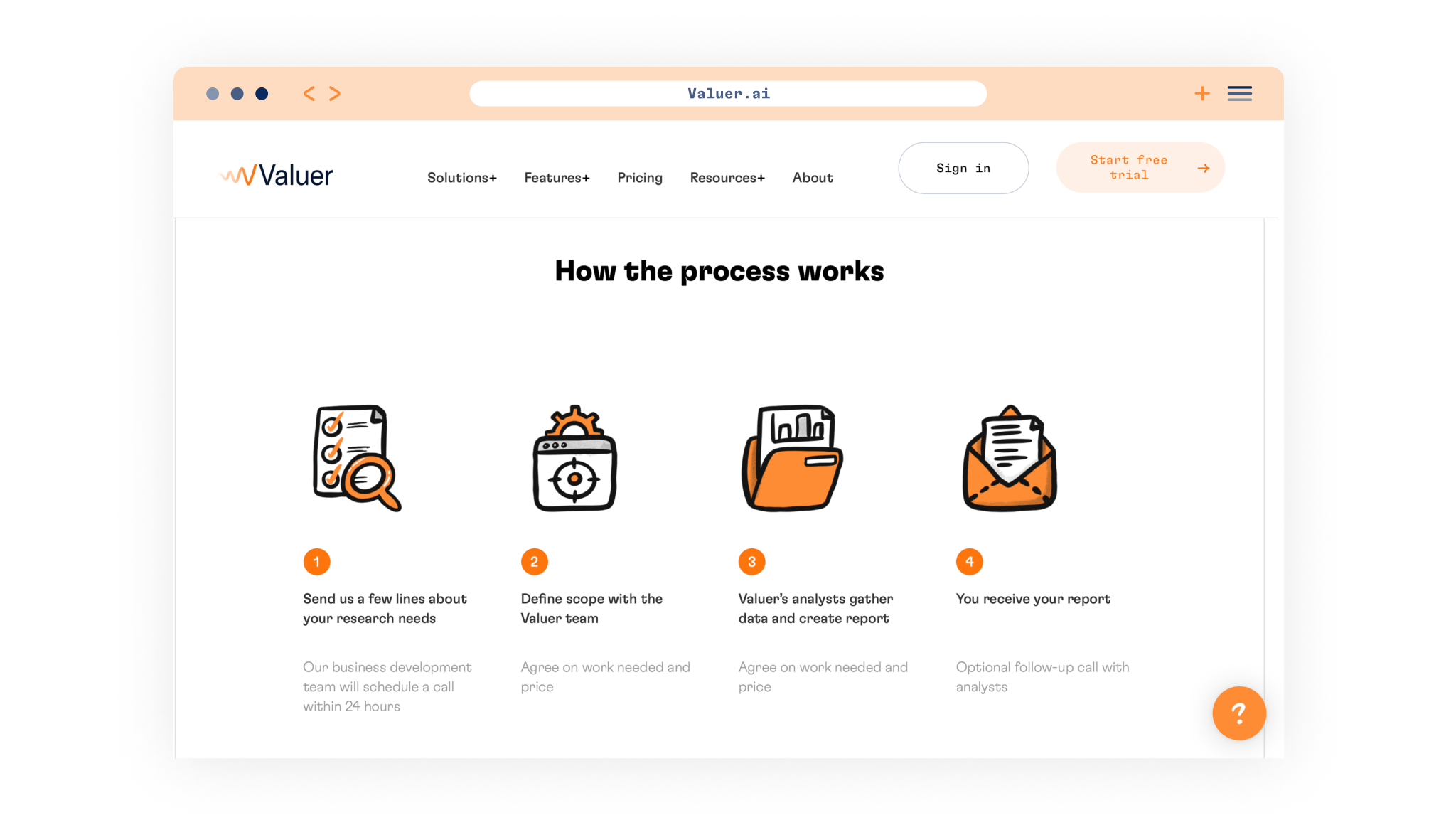 Valuer.ai

Valuer

Solutions+ Features+ Pricing Resources+ About

Sign in

Start free trial

How the process works

1

Send us a few lines about your research needs

Our business development team will schedule a call within 24 hours

2

Define scope with the Valuer team

Agree on work needed and price

3

Valuer's analysts gather data and create report

Agree on work needed and price

4

You receive your report

Optional follow-up call with analysts

?